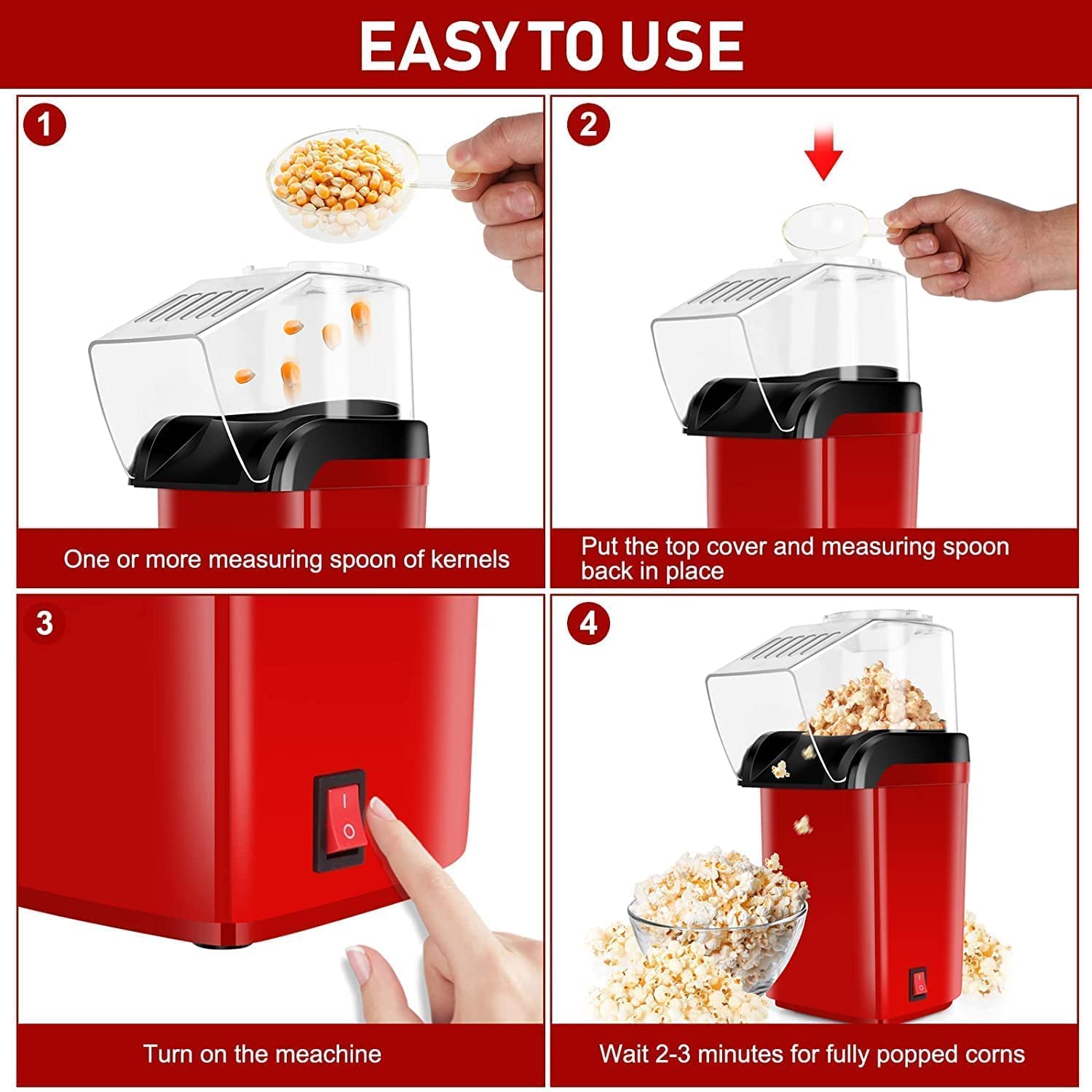 EASY TO USE

1

One or more measuring spoon of kernels

2

Put the top cover and measuring spoon back in place

3

I
O

Turn on the meachine

4

Wait 2-3 minutes for fully popped corns