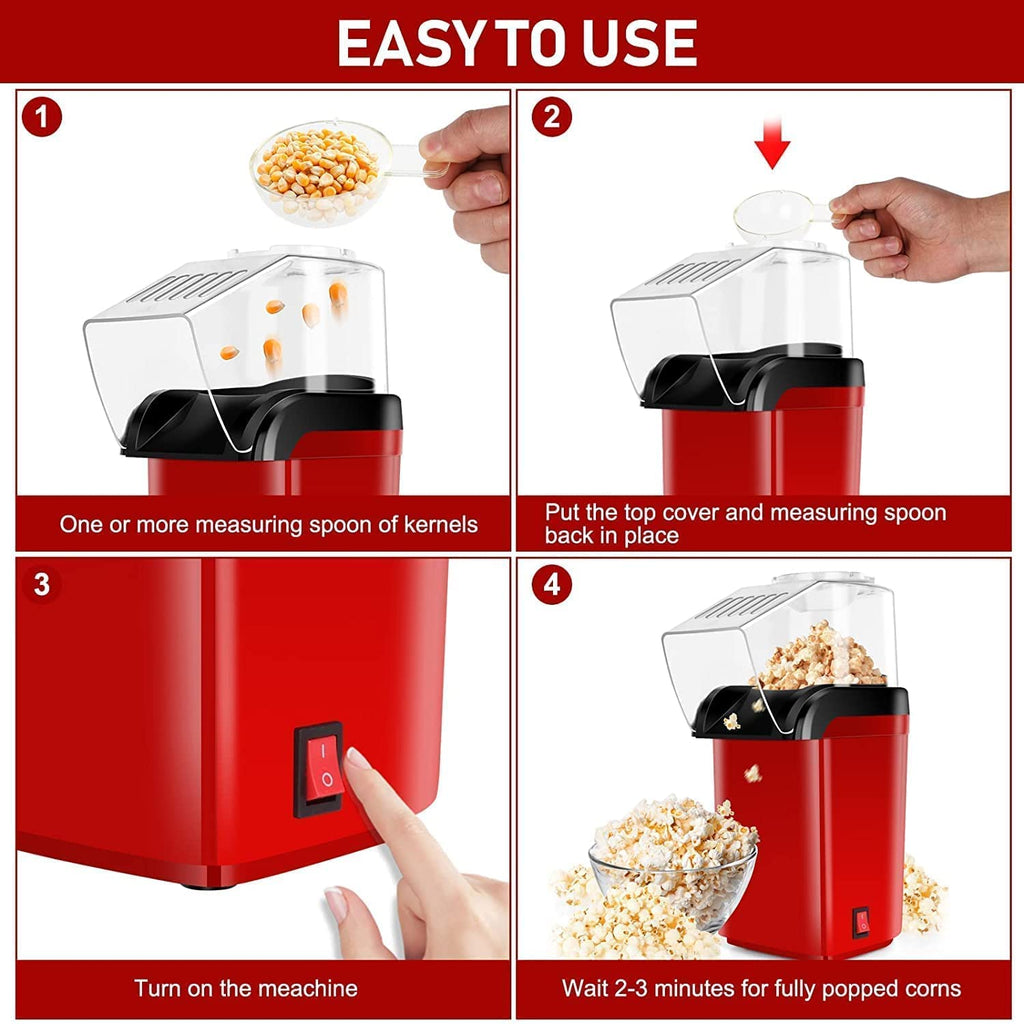 EASY TO USE

1

One or more measuring spoon of kernels

2

Put the top cover and measuring spoon back in place

3

I
O

Turn on the meachine

4

Wait 2-3 minutes for fully popped corns