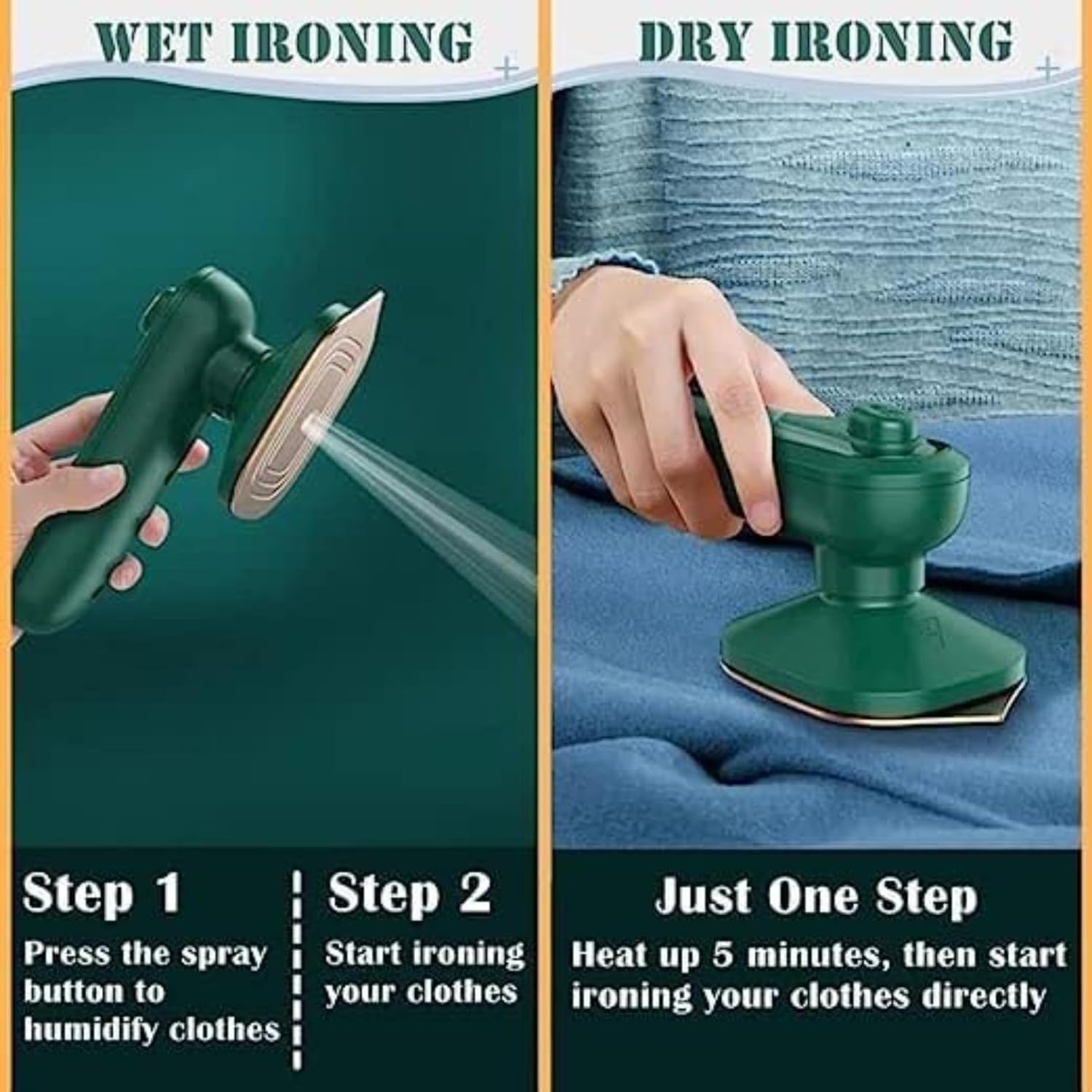 WET IRONING

Step 1

Press the spray button to humidify clothes

Step 2

Start ironing your clothes

DRY IRONING

Just One Step

Heat up 5 minutes, then start ironing your clothes directly